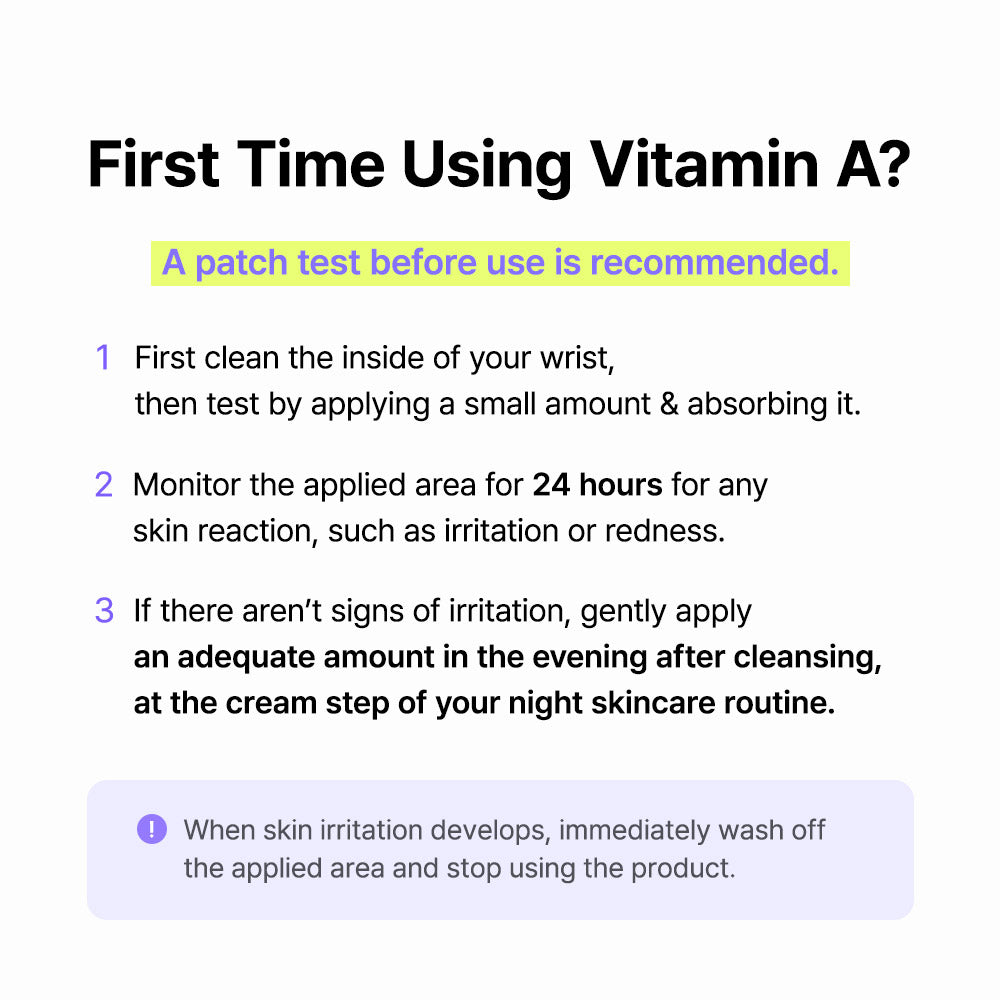 First Time Using Vitamin A?

A patch test before use is recommended.

1 First clean the inside of your wrist, then test by applying a small amount & absorbing it.

2 Monitor the applied area for 24 hours for any skin reaction, such as irritation or redness.

3 If there aren't signs of irritation, gently apply an adequate amount in the evening after cleansing, at the cream step of your night skincare routine.

! When skin irritation develops, immediately wash off the applied area and stop using the product.